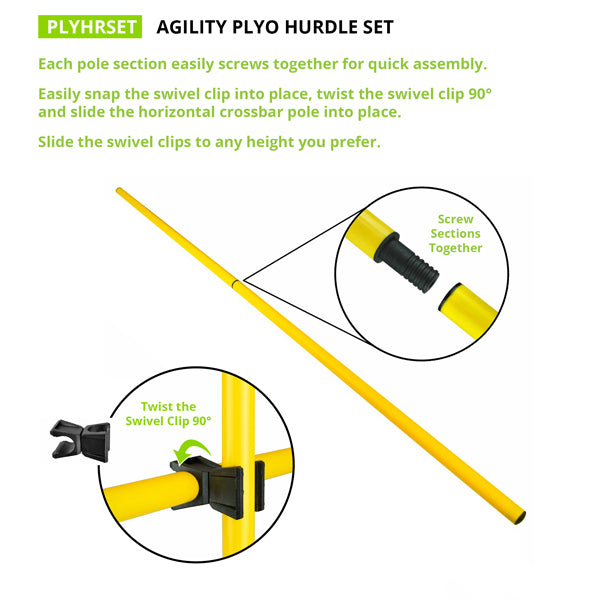 PLYHRSET AGILITY PLYO HURDLE SET

Each pole section easily screws together for quick assembly.

Easily snap the swivel clip into place, twist the swivel clip 90° and slide the horizontal crossbar pole into place.

Slide the swivel clips to any height you prefer.

Screw Sections Together

Twist the Swivel Clip 90°